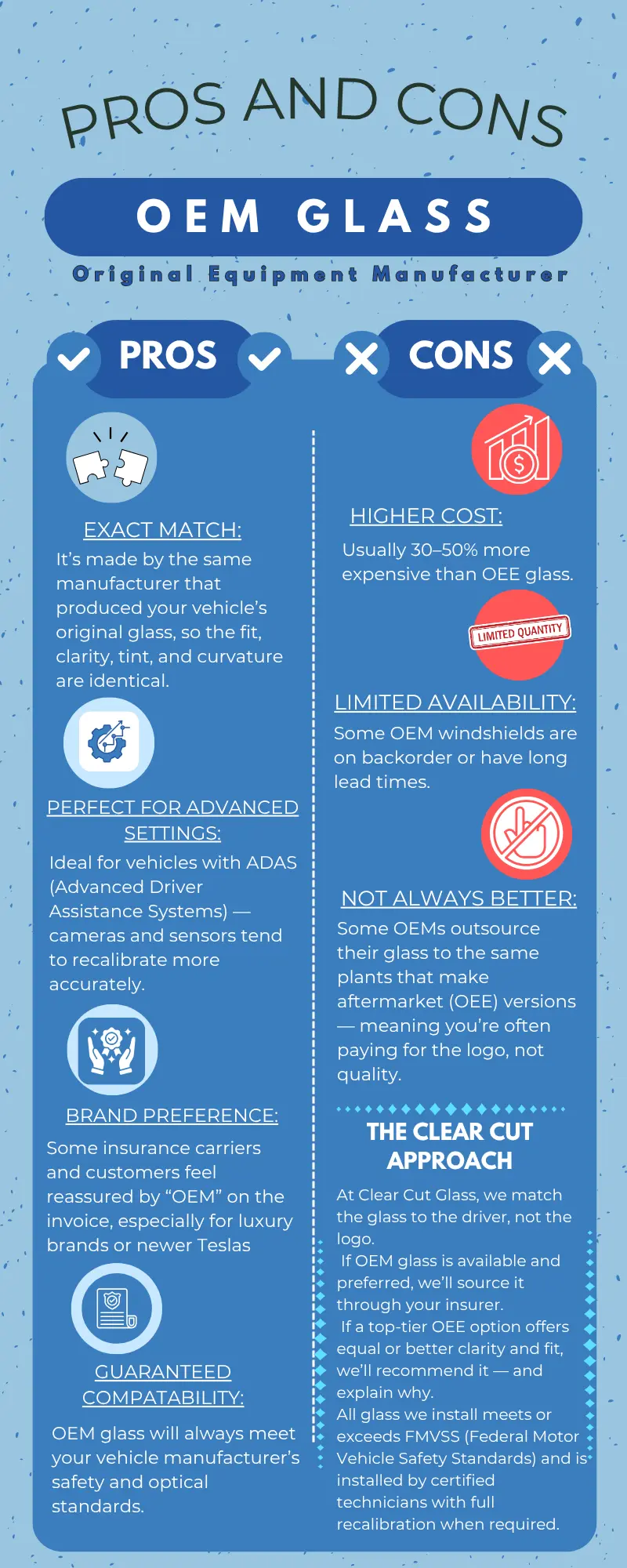 PROS AND CONS

OEM GLASS

Original Equipment Manufacturer

PROS

EXACT MATCH:
It's made by the same manufacturer that produced your vehicle's original glass, so the fit, clarity, tint, and curvature are identical.

PERFECT FOR ADVANCED SETTINGS:
Ideal for vehicles with ADAS (Advanced Driver Assistance Systems) — cameras and sensors tend to recalibrate more accurately.

BRAND PREFERENCE:
Some insurance carriers and customers feel reassured by "OEM" on the invoice, especially for luxury brands or newer Teslas

GUARANTEED COMPATABILITY:
OEM glass will always meet your vehicle manufacturer's safety and optical standards.

CONS

HIGHER COST:
Usually 30–50% more expensive than OEE glass.

LIMITED QUANTITY

LIMITED AVAILABILITY:
Some OEM windshields are on backorder or have long lead times.

NOT ALWAYS BETTER:
Some OEMs outsource their glass to the same plants that make aftermarket (OEE) versions — meaning you're often paying for the logo, not quality.

THE CLEAR CUT APPROACH

At Clear Cut Glass, we match the glass to the driver, not the logo.
If OEM glass is available and preferred, we'll source it through your insurer.
If a top-tier OEE option offers equal or better clarity and fit, we'll recommend it — and explain why.
All glass we install meets or exceeds FMVSS (Federal Motor Vehicle Safety Standards) and is installed by certified technicians with full recalibration when required.