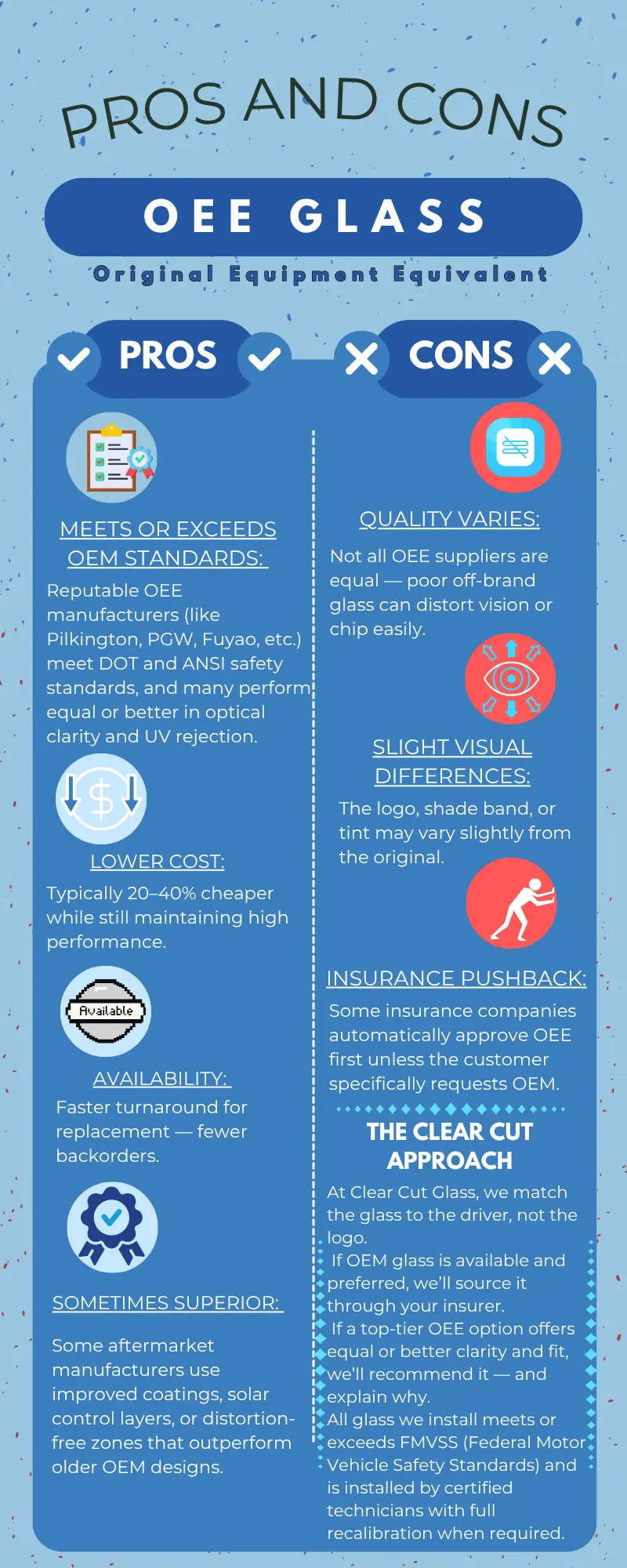 PROS AND CONS

OEE GLASS

Original Equipment Equivalent

PROS

MEETS OR EXCEEDS OEM STANDARDS:

Reputable OEE manufacturers (like Pilkington, PGW, Fuyao, etc.) meet DOT and ANSI safety standards, and many perform equal or better in optical clarity and UV rejection.

LOWER COST:

Typically 20–40% cheaper while still maintaining high performance.

Available

AVAILABILITY:

Faster turnaround for replacement — fewer backorders.

SOMETIMES SUPERIOR:

Some aftermarket manufacturers use improved coatings, solar control layers, or distortion-free zones that outperform older OEM designs.

CONS

QUALITY VARIES:

Not all OEE suppliers are equal — poor off-brand glass can distort vision or chip easily.

SLIGHT VISUAL DIFFERENCES:

The logo, shade band, or tint may vary slightly from the original.

INSURANCE PUSHBACK:

Some insurance companies automatically approve OEE first unless the customer specifically requests OEM.

THE CLEAR CUT APPROACH

At Clear Cut Glass, we match the glass to the driver, not the logo.
If OEM glass is available and preferred, we'll source it through your insurer.
If a top-tier OEE option offers equal or better clarity and fit, we'll recommend it — and explain why.
All glass we install meets or exceeds FMVSS (Federal Motor Vehicle Safety Standards) and is installed by certified technicians with full recalibration when required.